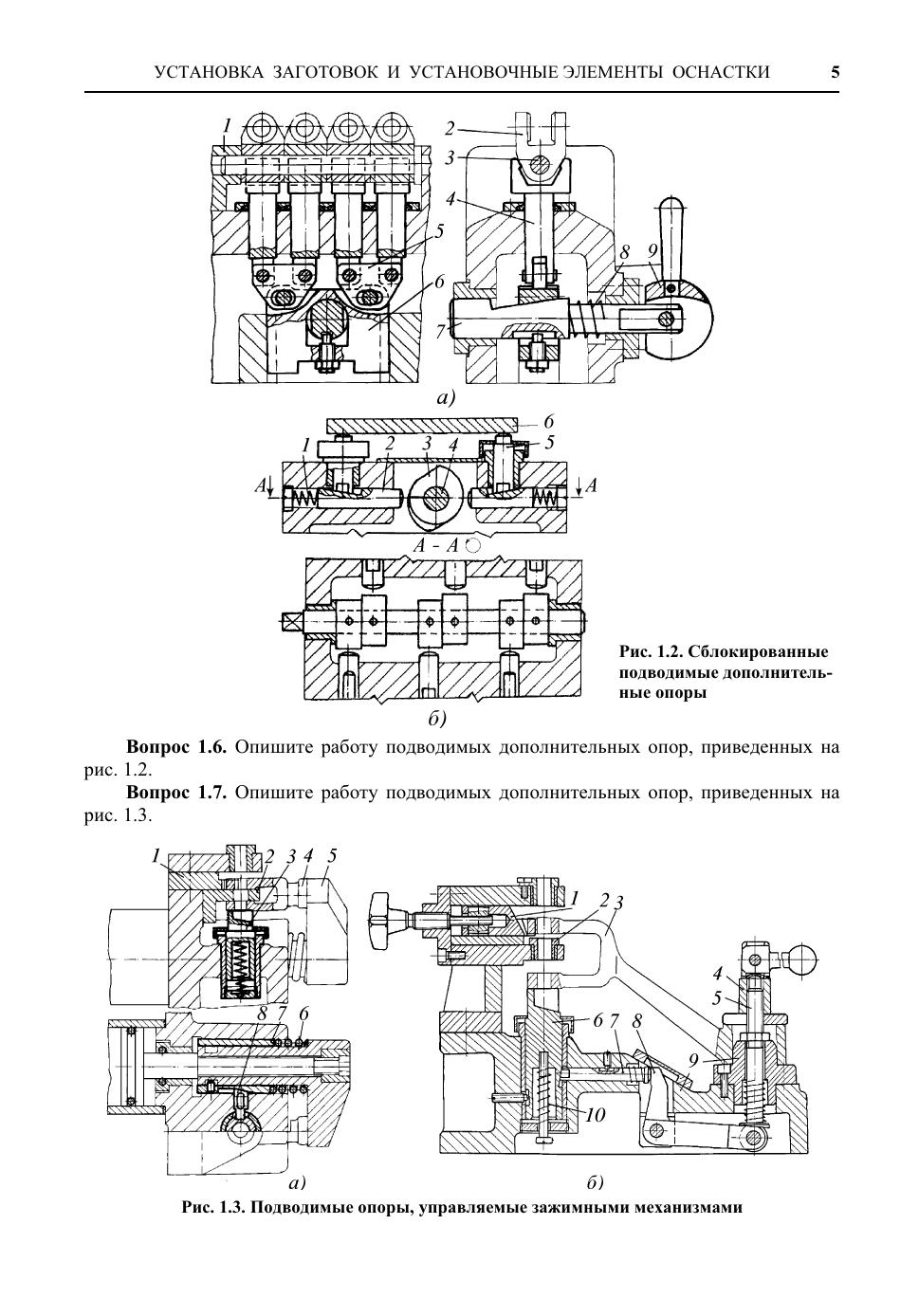 УСТАНОВКА ЗАГОТОВОК И УСТАНОВОЧНЫЕ ЭЛЕМЕНТЫ ОСНАСТКИ 5

1
2
3
4
5
6
7
8 9

а)

6
1 2 3 4 5
A A
A - A

б)

Рис. 1.2. Сблокированные подводимые дополнительные опоры

**Вопрос 1.6.** Опишите работу подводимых дополнительных опор, приведенных на рис. 1.2.

**Вопрос 1.7.** Опишите работу подводимых дополнительных опор, приведенных на рис. 1.3.

1 2 3 4 5
8 7 6

1 2 3
4
5
6 7 8
9
10

а) б)

Рис. 1.3. Подводимые опоры, управляемые зажимными механизмами